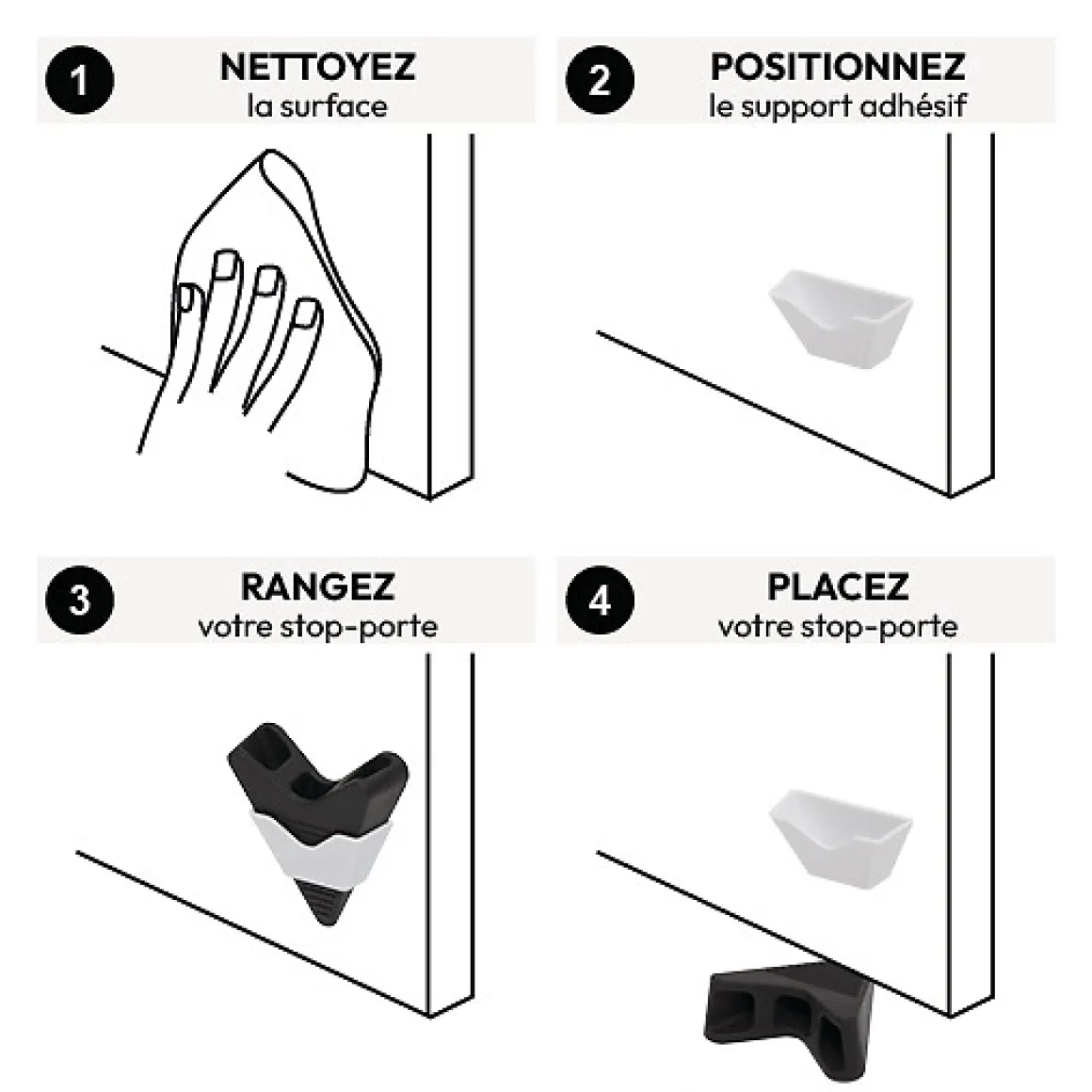 1 NETTOYEZ
la surface

2 POSITIONNEZ
le support adhésif

3 RANGEZ
votre stop-porte

4 PLACEZ
votre stop-porte