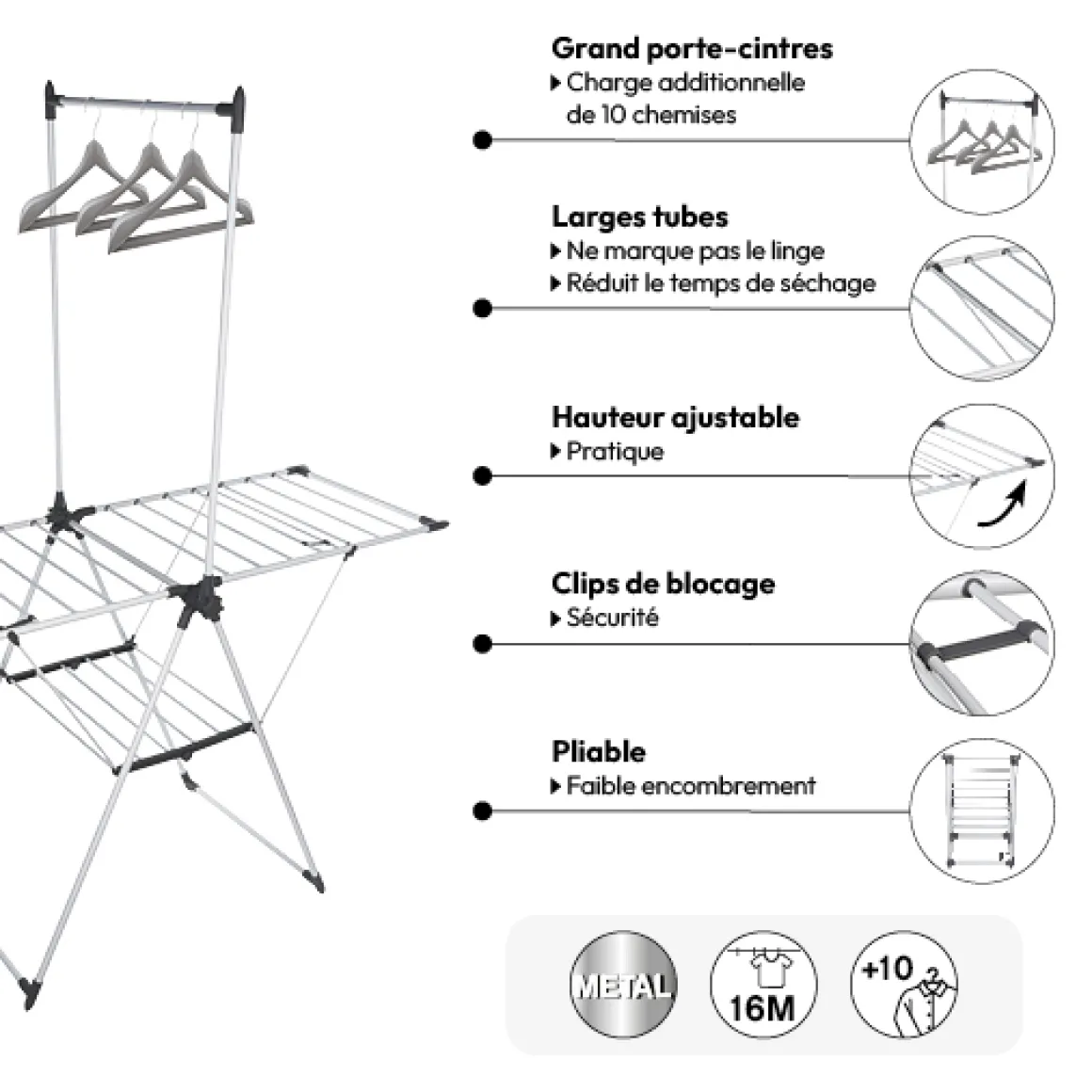 Grand porte-cintres
▸ Charge additionnelle de 10 chemises

Larges tubes
▸ Ne marque pas le linge
▸ Réduit le temps de séchage

Hauteur ajustable
▸ Pratique

Clips de blocage
▸ Sécurité

Pliable
▸ Faible encombrement

METAL

16M

+10